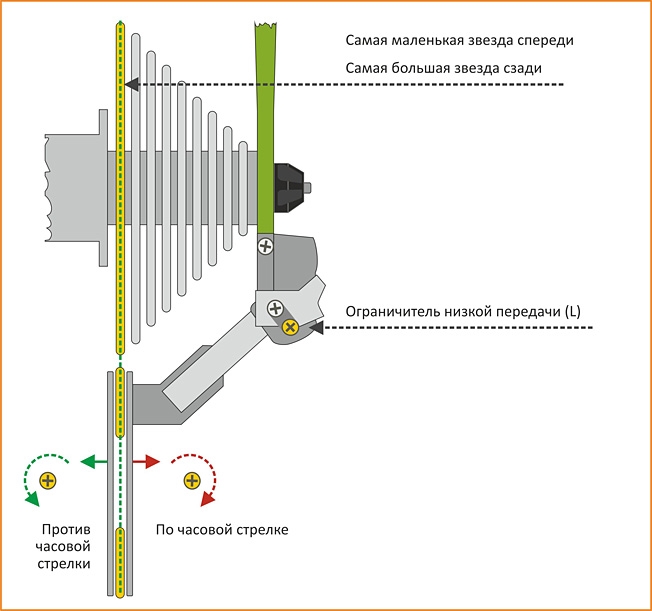 Самая маленькая звезда спереди
Самая большая звезда сзади

Ограничитель низкой передачи (L)

Против часовой стрелки

По часовой стрелке